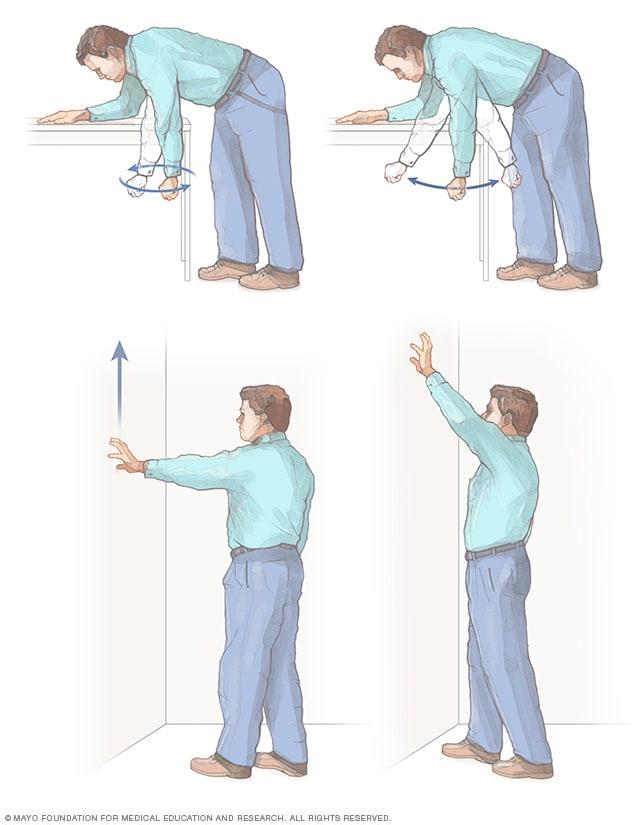 © MAYO FOUNDATION FOR MEDICAL EDUCATION AND RESEARCH. ALL RIGHTS RESERVED.